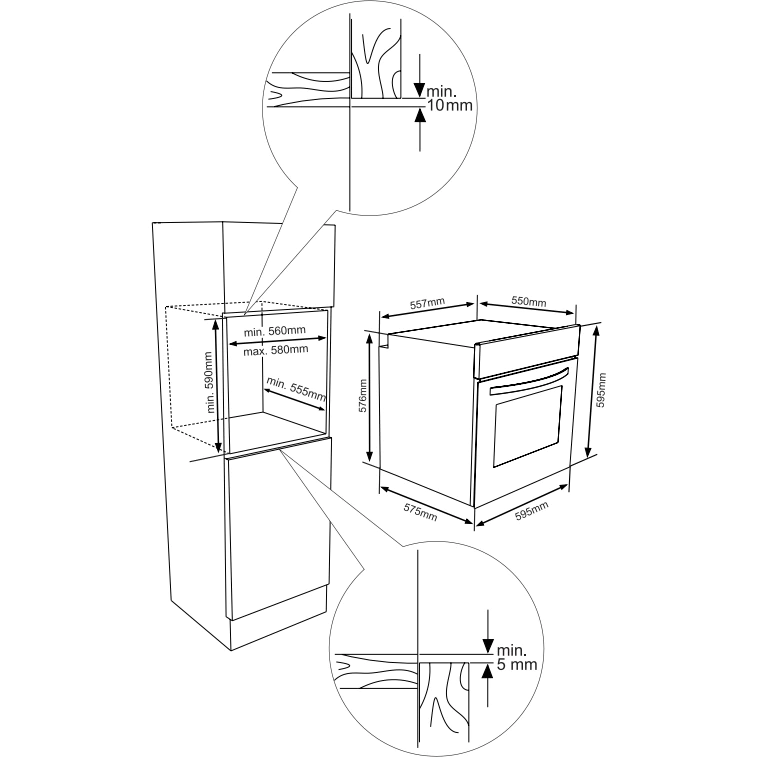 min.
10mm

min. 560mm
max. 580mm
min. 590mm
min. 555mm

557mm
550mm
576mm
595mm
575mm
595mm

min.
5 mm