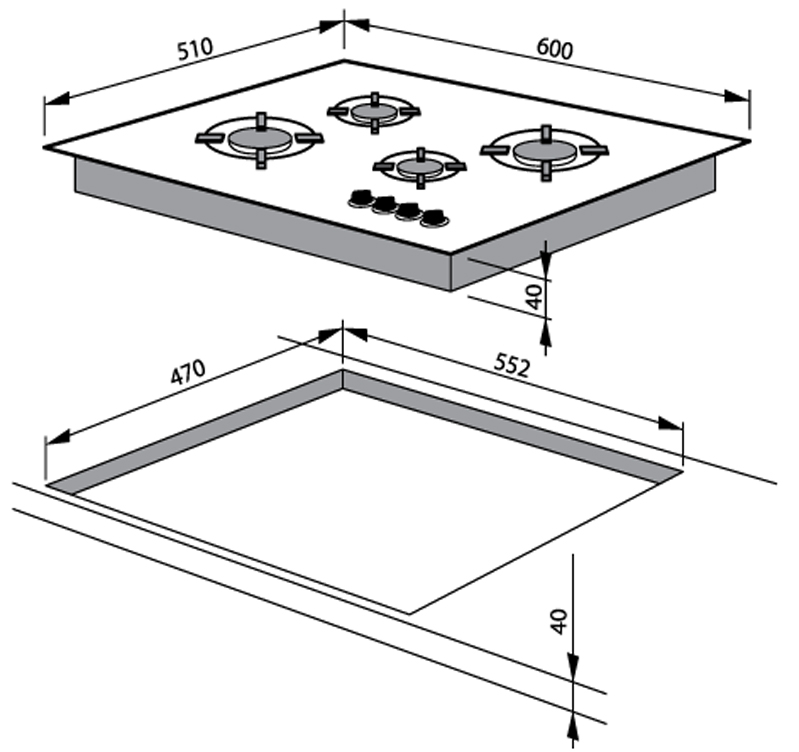 510
600
40
470
552
40