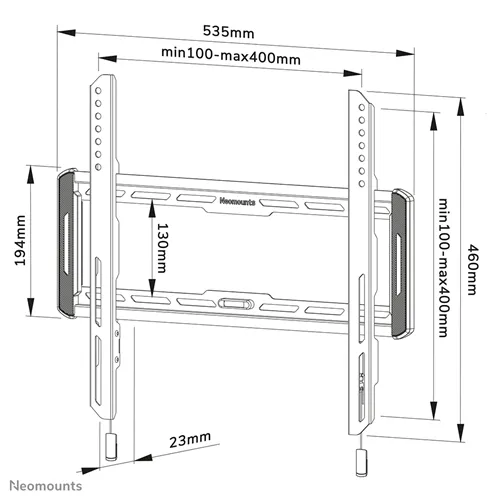 535mm

min100-max400mm

194mm

Neomounts

130mm

min100-max400mm

460mm

23mm

Neomounts