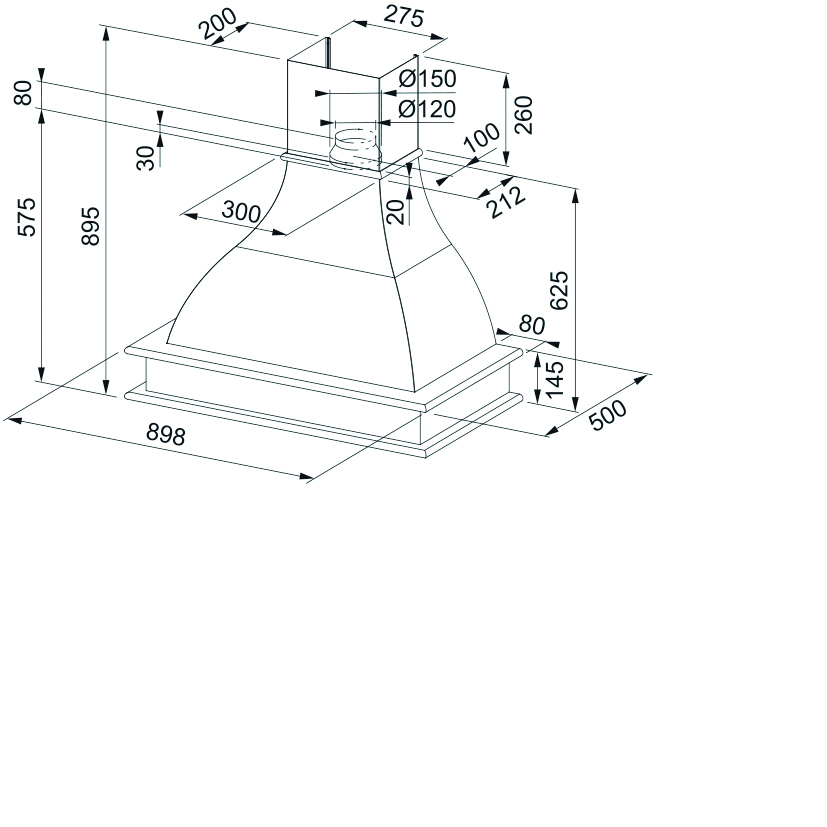 200
275
Ø150
Ø120
80
260
30
100
212
575
895
300
20
625
80
145
500
898